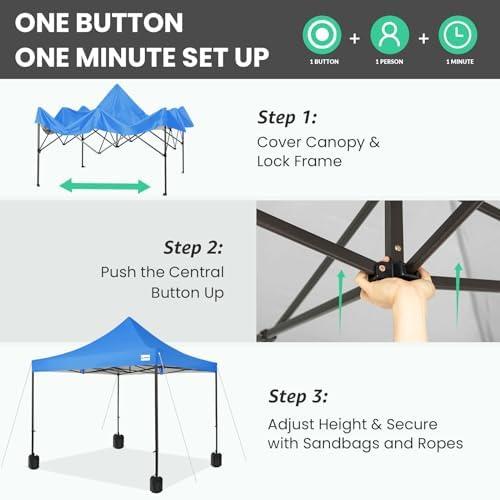 ONE BUTTON
ONE MINUTE SET UP

1 BUTTON + 1 PERSON + 1 MINUTE

Step 1:
Cover Canopy & Lock Frame

Step 2:
Push the Central Button Up

Step 3:
Adjust Height & Secure with Sandbags and Ropes